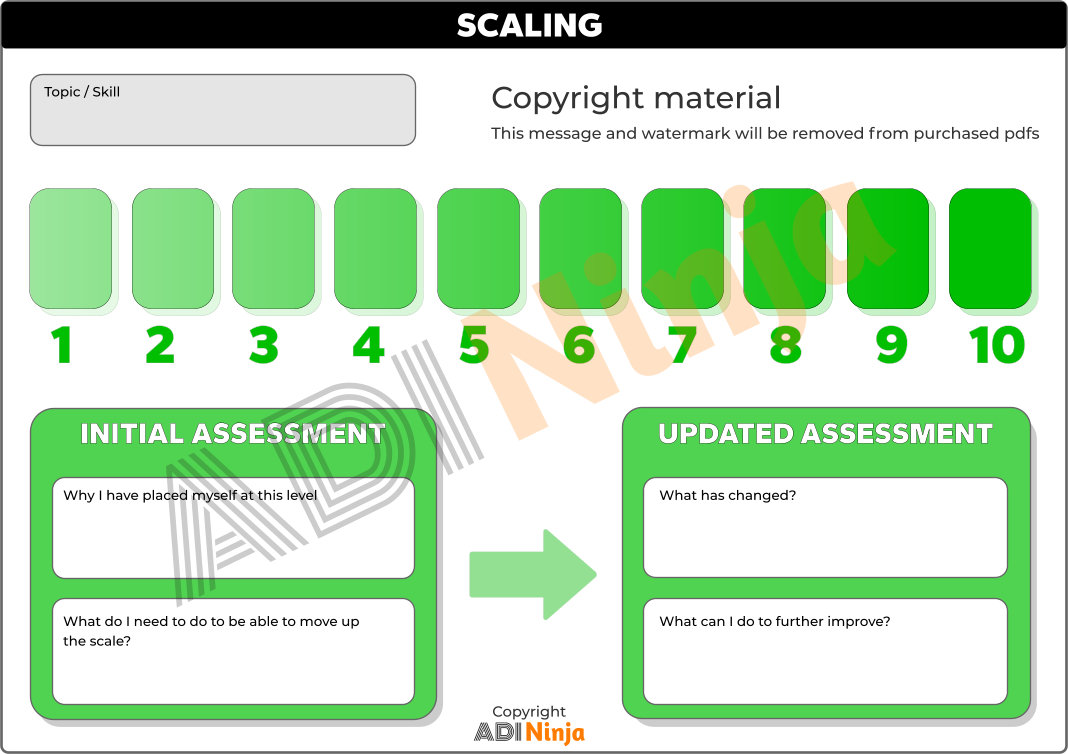 SCALING

Topic / Skill

Copyright material

This message and watermark will be removed from purchased pdfs

1 2 3 4 5 6 7 8 9 10

ADI Ninja

INITIAL ASSESSMENT

Why I have placed myself at this level

What do I need to do to be able to move up the scale?

UPDATED ASSESSMENT

What has changed?

What can I do to further improve?

Copyright
ADI Ninja